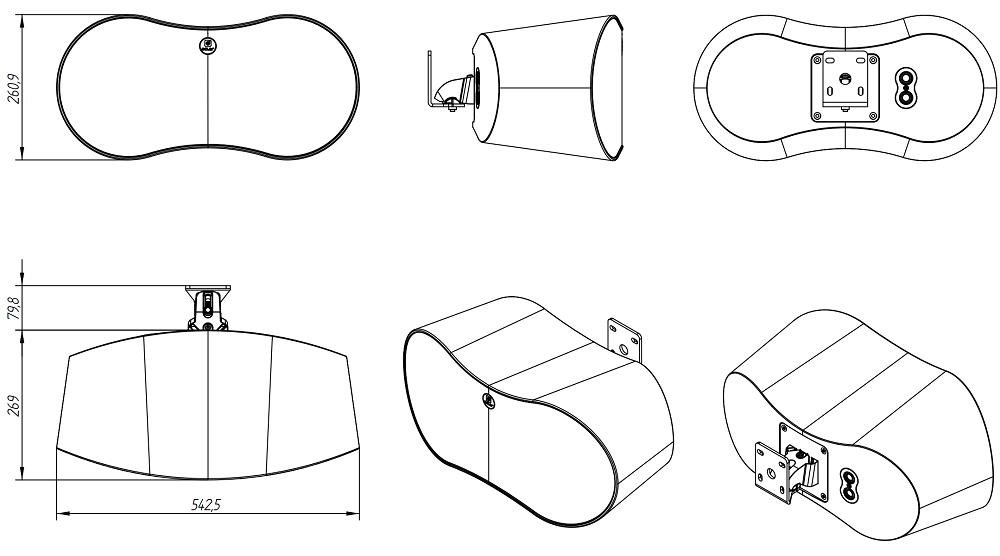 260,9

79,8

269

542,5